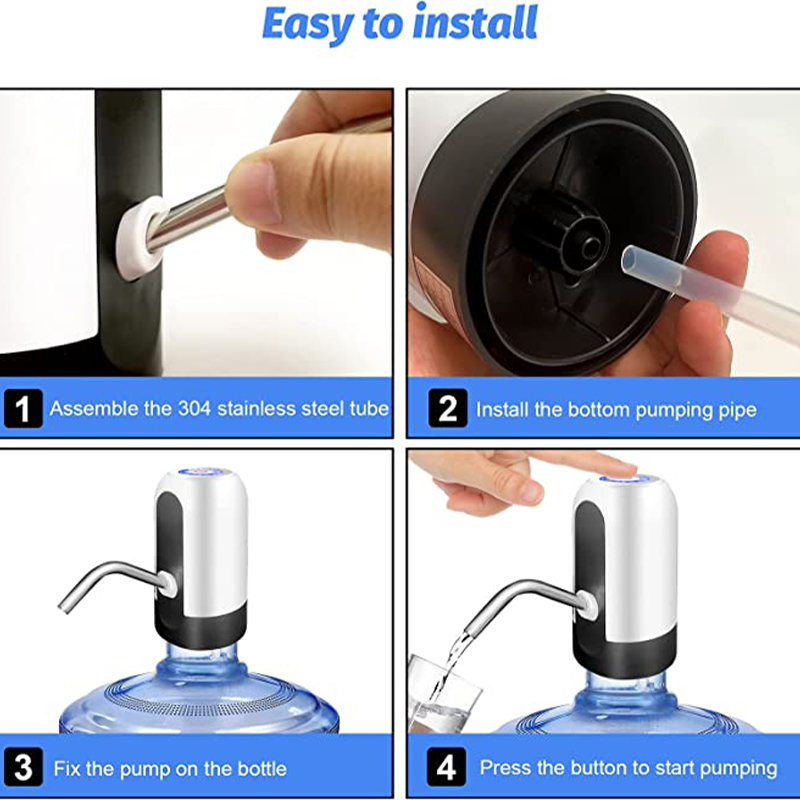 Easy to install

1 Assemble the 304 stainless steel tube

2 Install the bottom pumping pipe

3 Fix the pump on the bottle

4 Press the button to start pumping